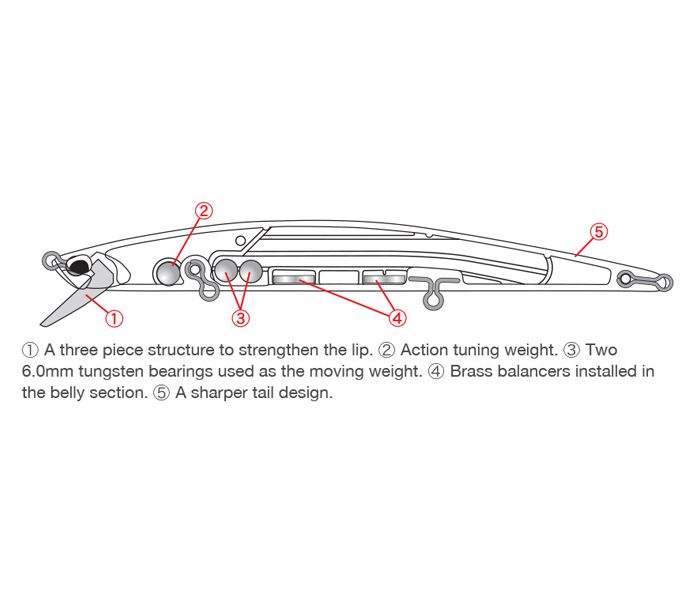 ②
⑤
①
③
④

① A three piece structure to strengthen the lip. ② Action tuning weight. ③ Two 6.0mm tungsten bearings used as the moving weight. ④ Brass balancers installed in the belly section. ⑤ A sharper tail design.