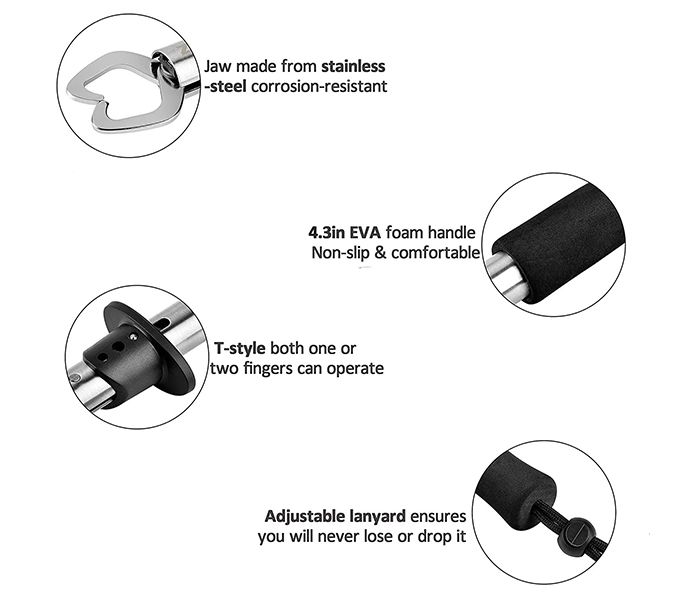 Jaw made from stainless -steel corrosion-resistant

4.3in EVA foam handle
Non-slip & comfortable

T-style both one or two fingers can operate

Adjustable lanyard ensures you will never lose or drop it