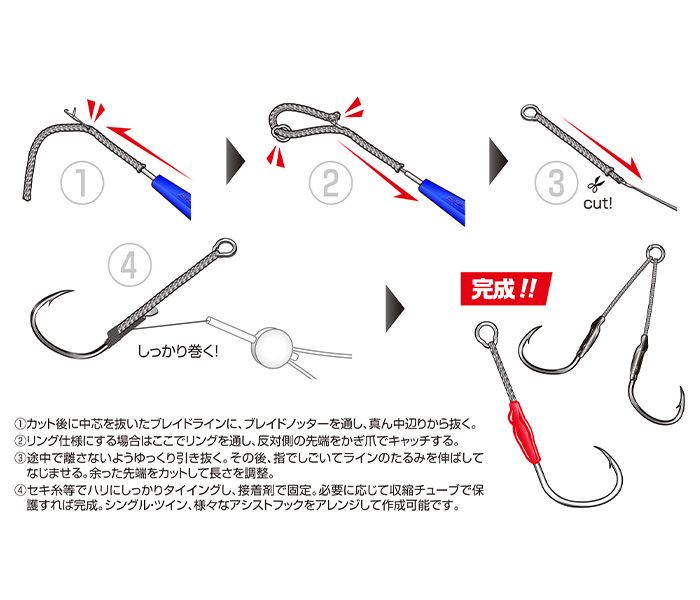 ①

②

③

cut!

④

しっかり巻く!

完成!!

①カット後に中芯を抜いたブレイドラインに、ブレイドノッターを通し、真ん中辺りから抜く。
②リング仕様にする場合はここでリングを通し、反対側の先端をかぎ爪でキャッチする。
③途中で離さないようゆっくり引き抜く。その後、指でしごいてラインのたるみを伸ばしてなじませる。余った先端をカットして長さを調整。
④セキ糸等でハリにしっかりタイイングし、接着剤で固定。必要に応じて収縮チューブで保護すれば完成。シングル・ツイン、様々なアシストフックをアレンジして作成可能です。