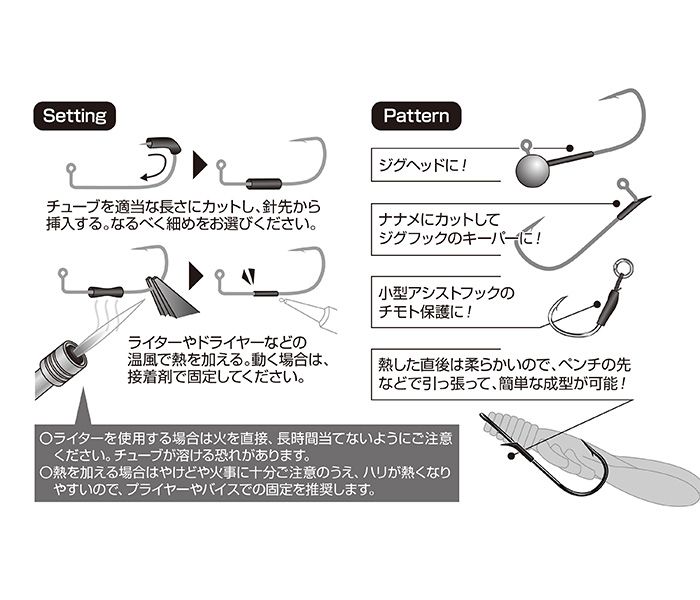 Setting

チューブを適当な長さにカットし、針先から挿入する。なるべく細めをお選びください。

ライターやドライヤーなどの温風で熱を加える。動く場合は、接着剤で固定してください。

○ライターを使用する場合は火を直接、長時間当てないようにご注意ください。チューブが溶ける恐れがあります。
○熱を加える場合はやけどや火事に十分ご注意のうえ、ハリが熱くなりやすいので、プライヤーやバイスでの固定を推奨します。

Pattern

ジグヘッドに！

ナナメにカットしてジグフックのキーパーに！

小型アシストフックのチモト保護に！

熱した直後は柔らかいので、ペンチの先などで引っ張って、簡単な成型が可能！