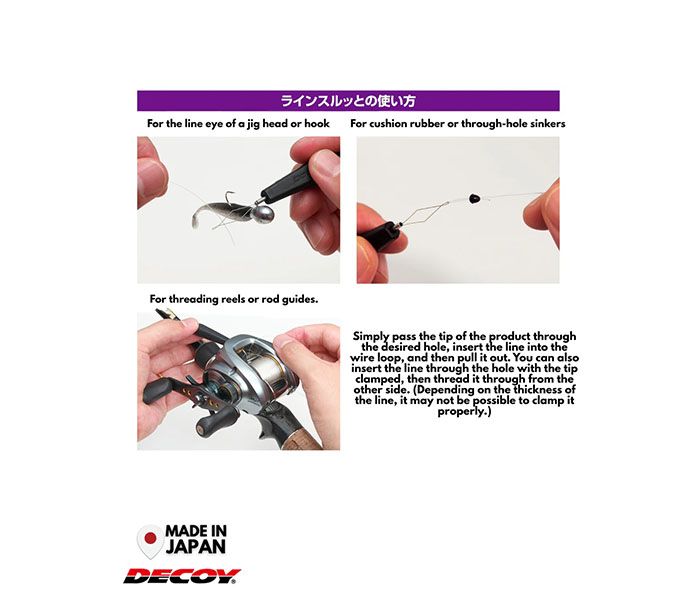 ラインスルッとの使い方

For the line eye of a jig head or hook

For cushion rubber or through-hole sinkers

For threading reels or rod guides.

Simply pass the tip of the product through the desired hole, insert the line into the wire loop, and then pull it out. You can also insert the line through the hole with the tip clamped, then thread it through from the other side. (Depending on the thickness of the line, it may not be possible to clamp it properly.)

MADE IN JAPAN

DECOY